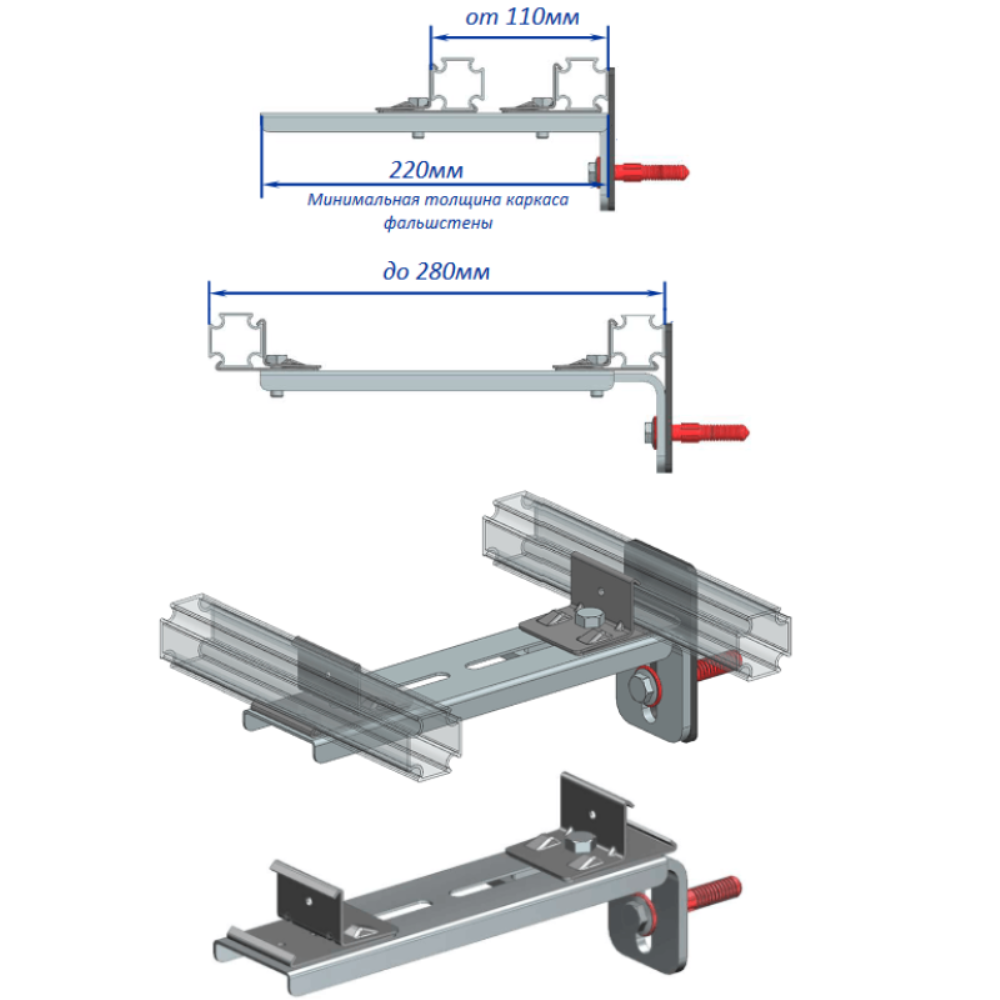 от 110мм

220мм

Минимальная толщина каркаса фальшстены

до 280мм